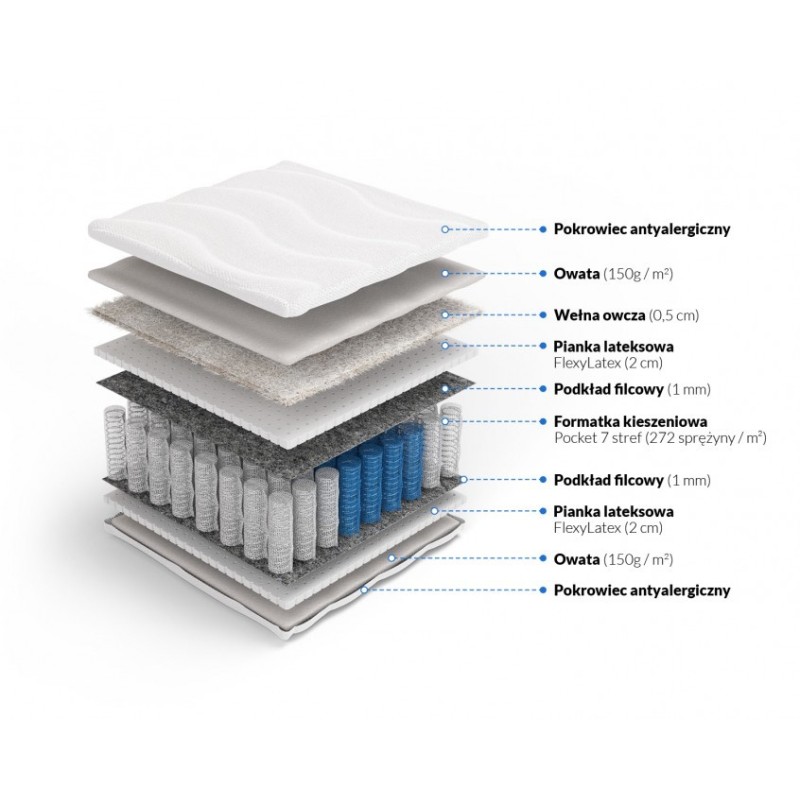 Pokrowiec antyalergiczny

Owata (150g / m²)

Wełna owcza (0,5 cm)

Pianka lateksowa
FlexyLatex (2 cm)

Podkład filcowy (1 mm)

Formatka kieszeniowa
Pocket 7 stref (272 sprężyny / m²)

Podkład filcowy (1 mm)

Pianka lateksowa
FlexyLatex (2 cm)

Owata (150g / m²)

Pokrowiec antyalergiczny